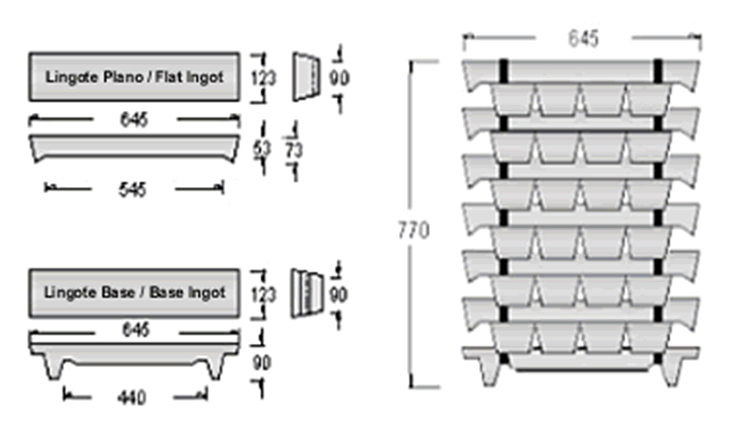 Lingote Plano / Flat Ingot
123
90
646
53
73
545

Lingote Base / Base Ingot
123
90
646
90
440

645
770